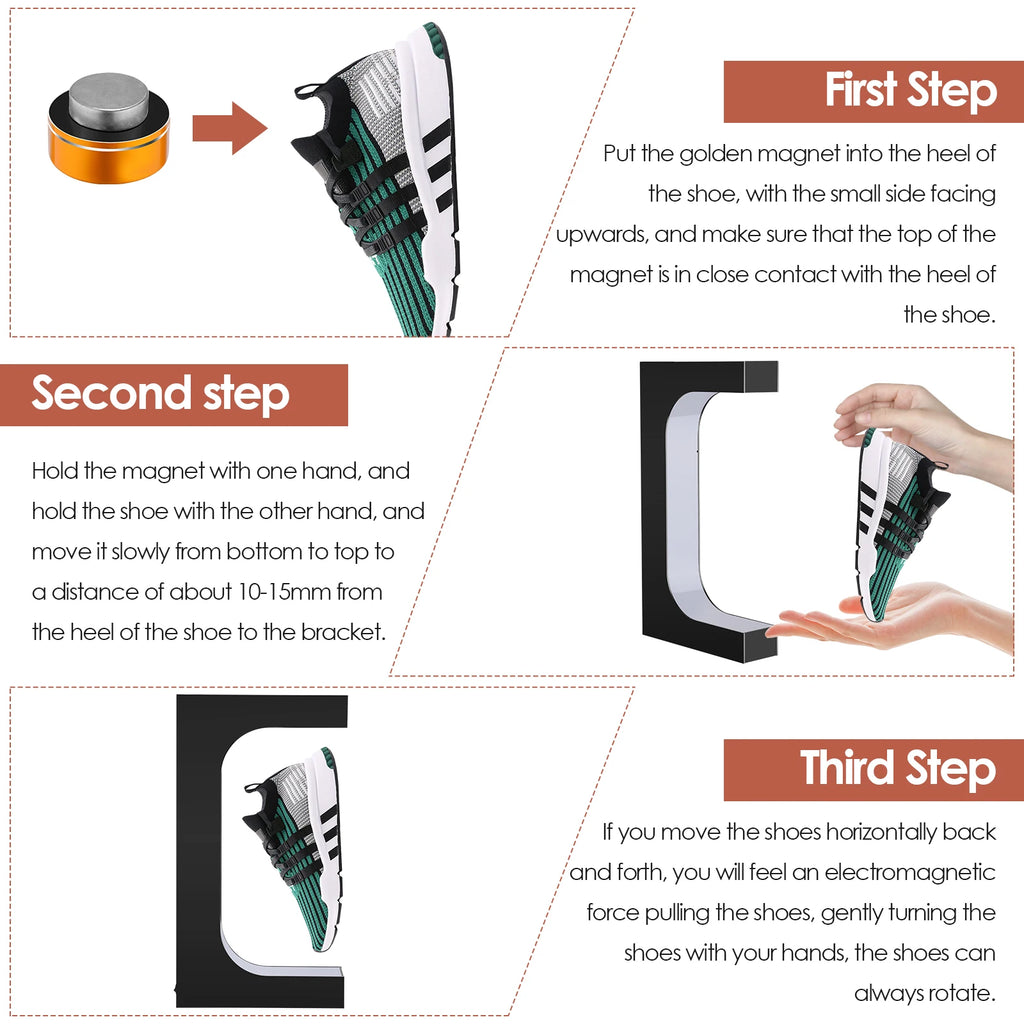 First Step

Put the golden magnet into the heel of the shoe, with the small side facing upwards, and make sure that the top of the magnet is in close contact with the heel of the shoe.

Second step

Hold the magnet with one hand, and hold the shoe with the other hand, and move it slowly from bottom to top to a distance of about 10-15mm from the heel of the shoe to the bracket.

Third Step

If you move the shoes horizontally back and forth, you will feel an electromagnetic force pulling the shoes, gently turning the shoes with your hands, the shoes can always rotate.